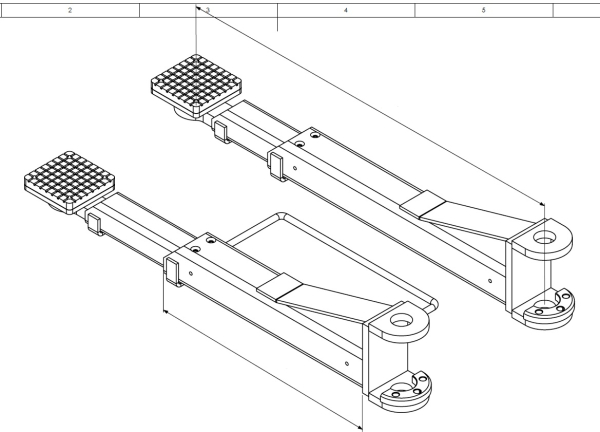 2 3 4 5